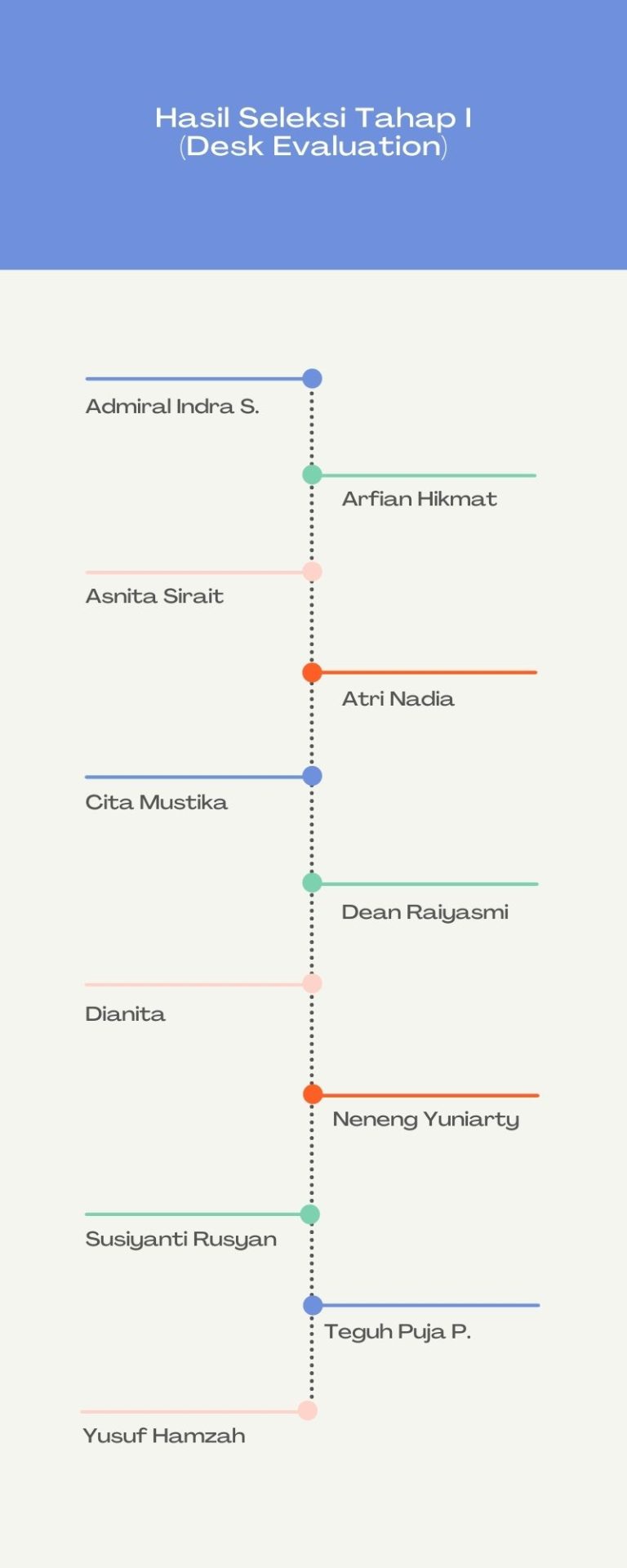 Hasil Seleksi Tahap I
(Desk Evaluation)

Admiral Indra S.

Arfian Hikmat

Asnita Sirait

Atri Nadia

Cita Mustika

Dean Raiyasmi

Dianita

Neneng Yuniarty

Susiyanti Rusyan

Teguh Puja P.

Yusuf Hamzah