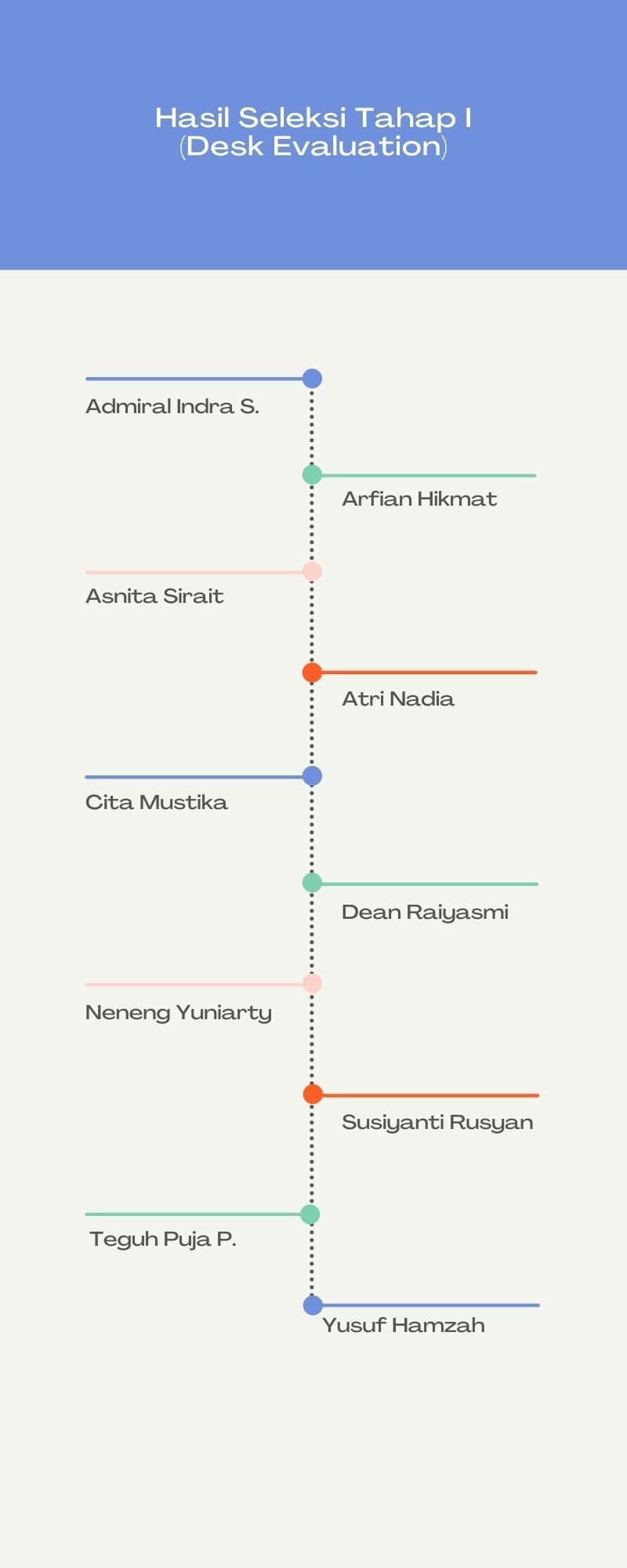 Hasil Seleksi Tahap I
(Desk Evaluation)

Admiral Indra S.

Arfian Hikmat

Asnita Sirait

Atri Nadia

Cita Mustika

Dean Raiyasmi

Neneng Yuniarty

Susiyanti Rusyan

Teguh Puja P.

Yusuf Hamzah